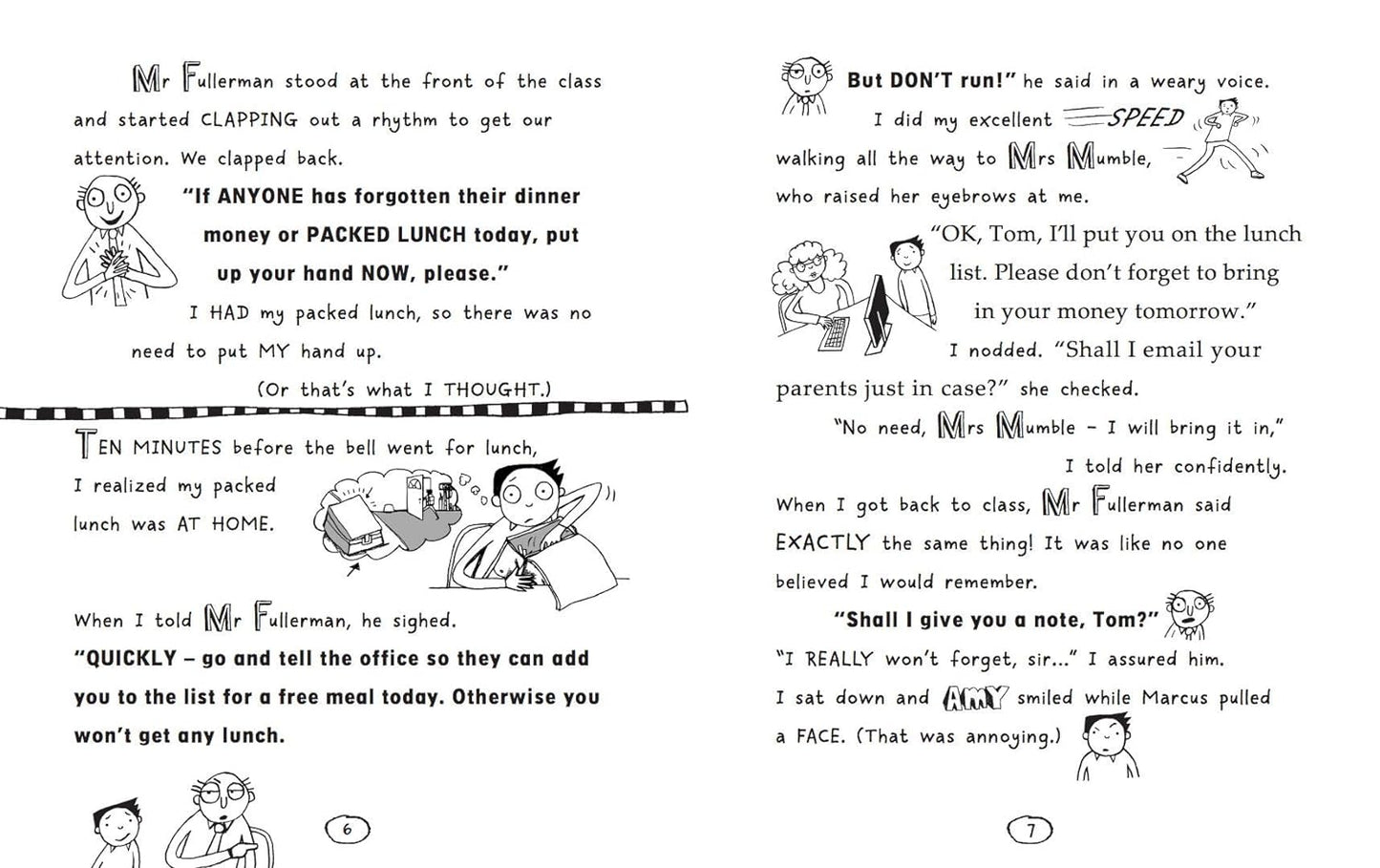 Mr Fullerman stood at the front of the class and started CLAPPING out a rhythm to get our attention. We clapped back.

"If ANYONE has forgotten their dinner money or PACKED LUNCH today, put up your hand NOW, please."

I HAD my packed lunch, so there was no need to put MY hand up.

(Or that's what I THOUGHT.)

TEN MINUTES before the bell went for lunch, I realized my packed lunch was AT HOME.

When I told Mr Fullerman, he sighed.

"QUICKLY – go and tell the office so they can add you to the list for a free meal today. Otherwise you won't get any lunch.

6

But DON'T run!" he said in a weary voice.

I did my excellent SPEED walking all the way to Mrs Mumble, who raised her eyebrows at me.

"OK, Tom, I'll put you on the lunch list. Please don't forget to bring in your money tomorrow."

I nodded. "Shall I email your parents just in case?" she checked.

"No need, Mrs Mumble – I will bring it in," I told her confidently.

When I got back to class, Mr Fullerman said EXACTLY the same thing! It was like no one believed I would remember.

"Shall I give you a note, Tom?"

"I REALLY won't forget, sir..." I assured him.

I sat down and AMY smiled while Marcus pulled a FACE. (That was annoying.)

7